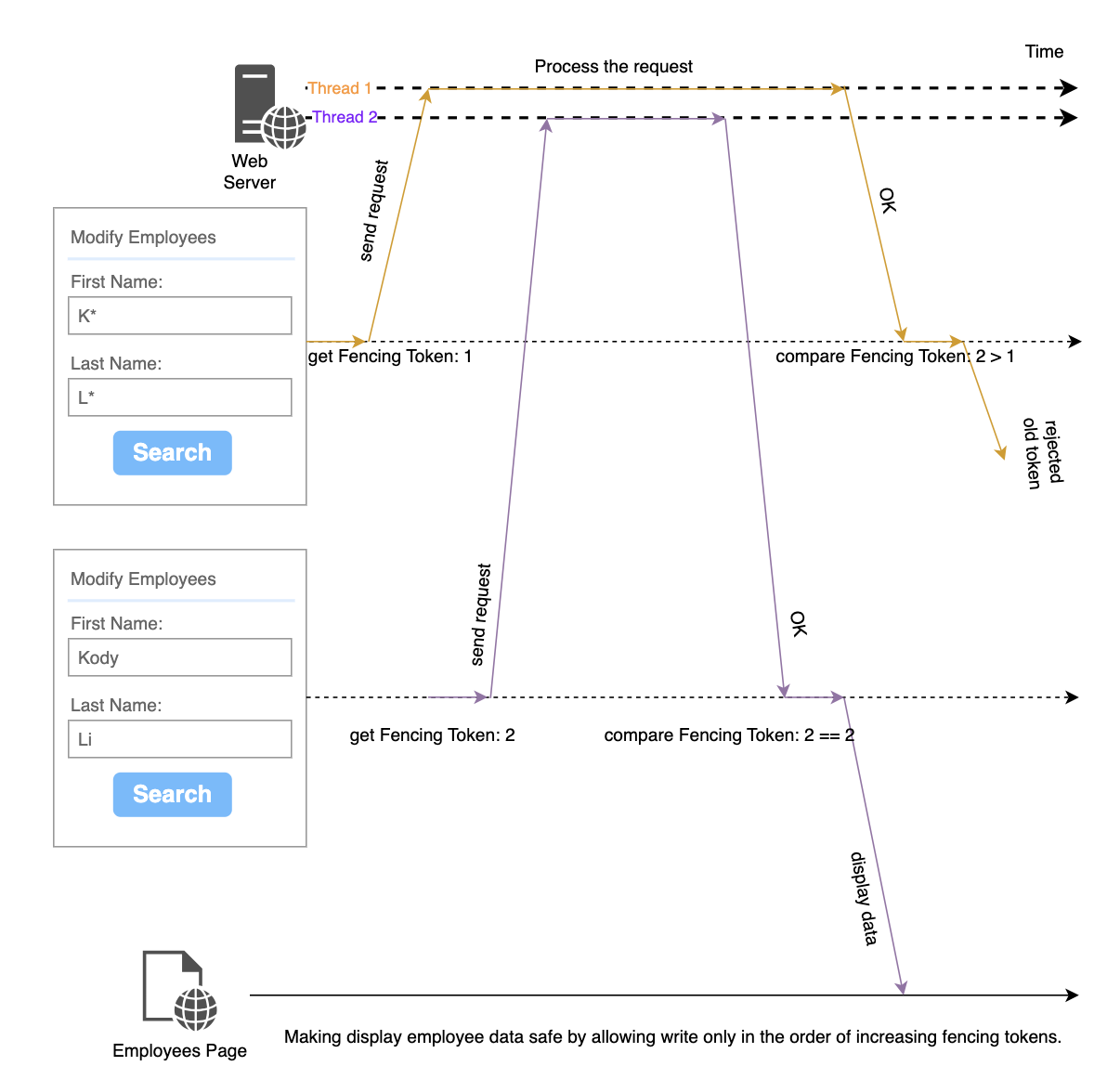 Time

Process the request

Thread 1

Thread 2

Web Server

send request

OK

Modify Employees

First Name:

K*

Last Name:

L*

Search

get Fencing Token: 1

compare Fencing Token: 2 > 1

rejected old token

Modify Employees

First Name:

Kody

Last Name:

Li

Search

send request

OK

get Fencing Token: 2

compare Fencing Token: 2 == 2

display data

Employees Page

Making display employee data safe by allowing write only in the order of increasing fencing tokens.